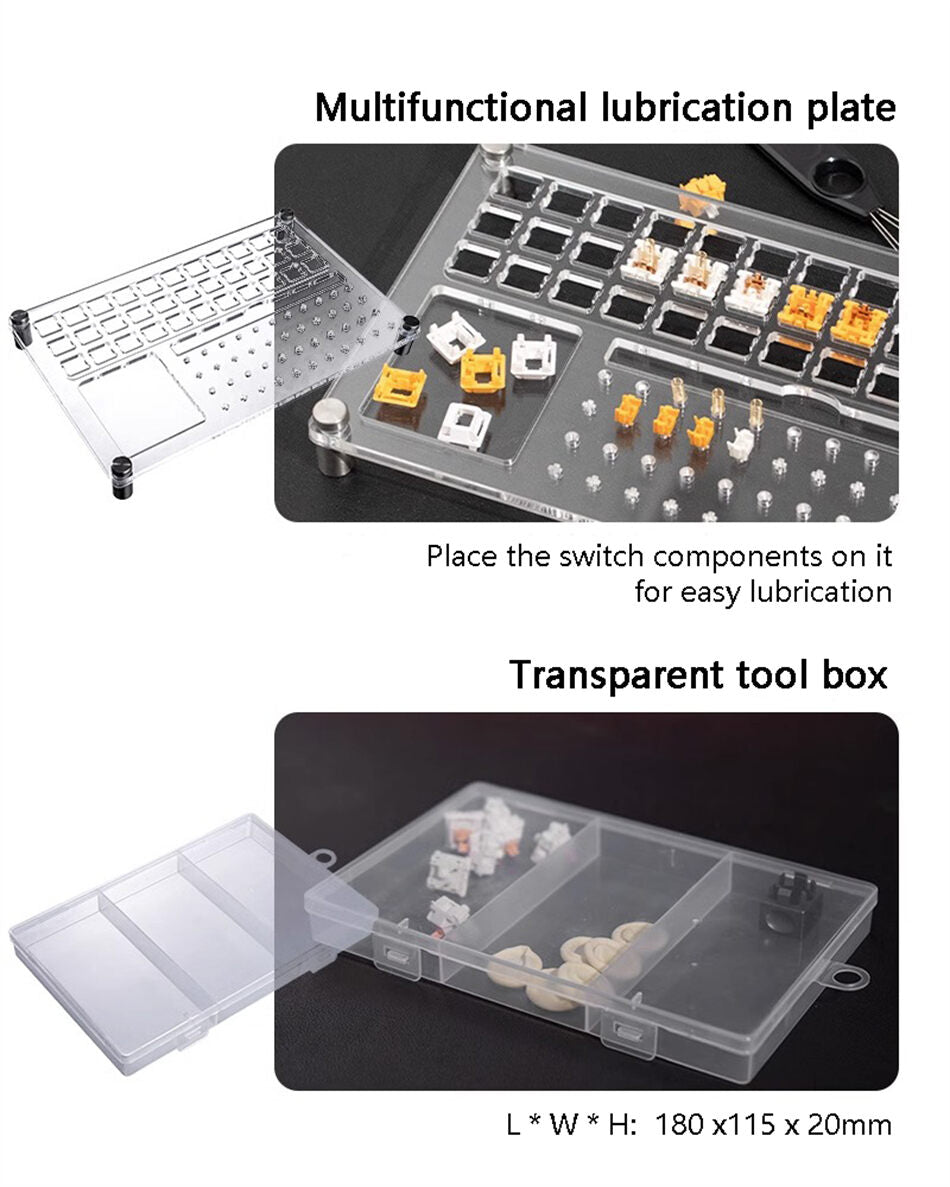 Multifunctional lubrication plate

Place the switch components on it for easy lubrication

Transparent tool box

L * W * H: 180 x115 x 20mm